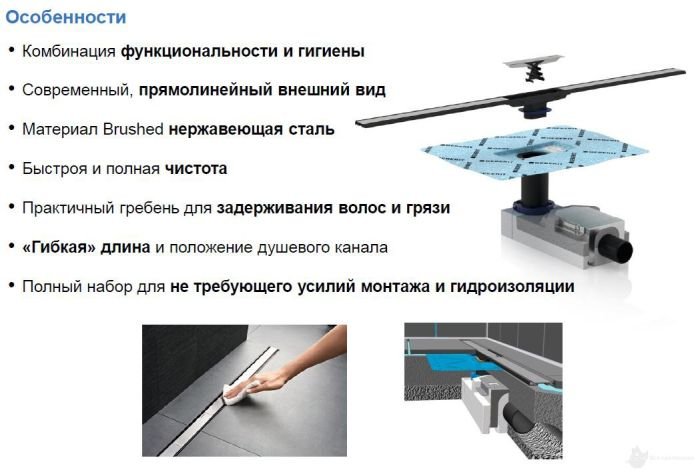 Особенности

• Комбинация функциональности и гигиены

• Современный, прямолинейный внешний вид

• Материал Brushed нержавеющая сталь

• Быстроя и полная чистота

• Практичный гребень для задерживания волос и грязи

• «Гибкая» длина и положение душевого канала

• Полный набор для не требующего усилий монтажа и гидроизоляции